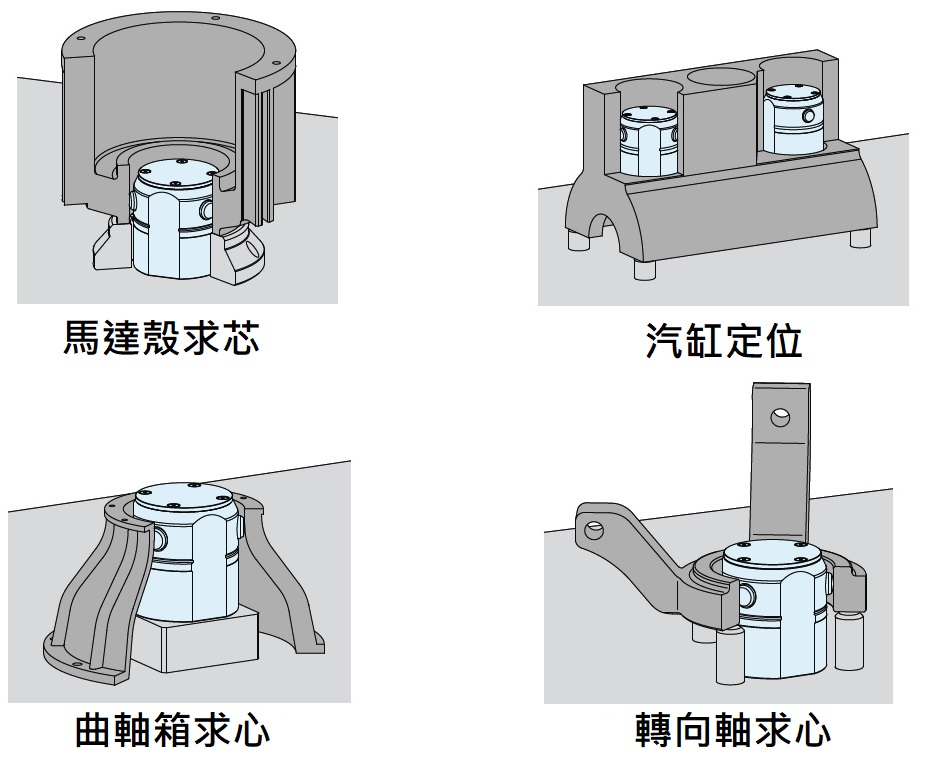 馬達殼求芯

汽缸定位

曲軸箱求心

轉向軸求心